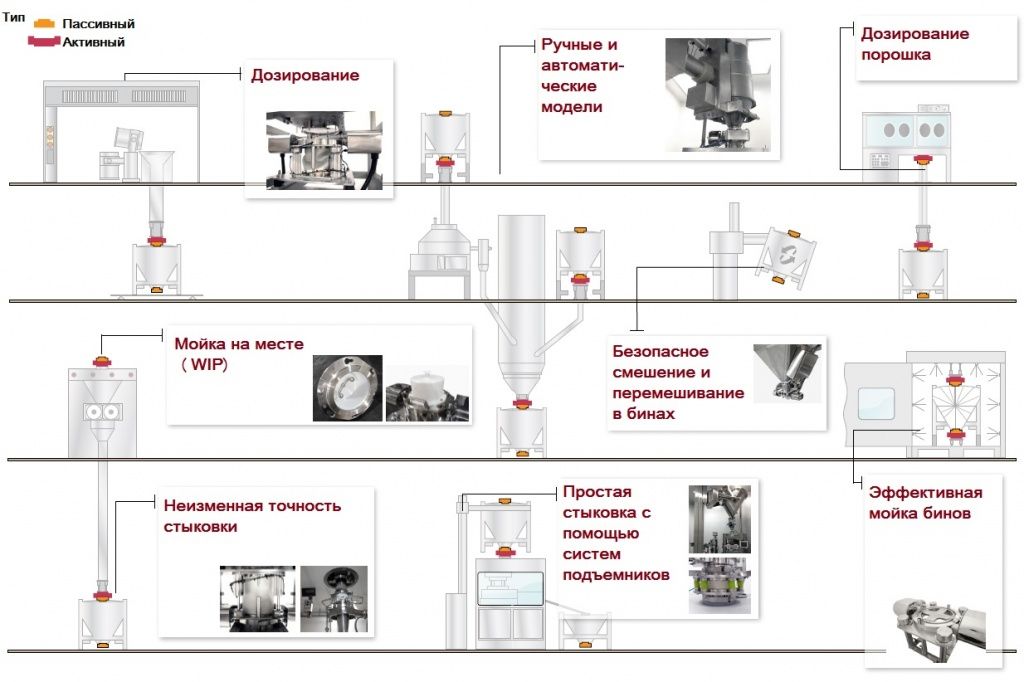 Тип
Пассивный
Активный

Дозирование

Ручные и автоматические модели

Дозирование порошка

Мойка на месте （WIP)

Безопасное смешение и перемешивание в бинах

Неизменная точность стыковки

Простая стыковка с помощью систем подъемников

Эффективная мойка бинов